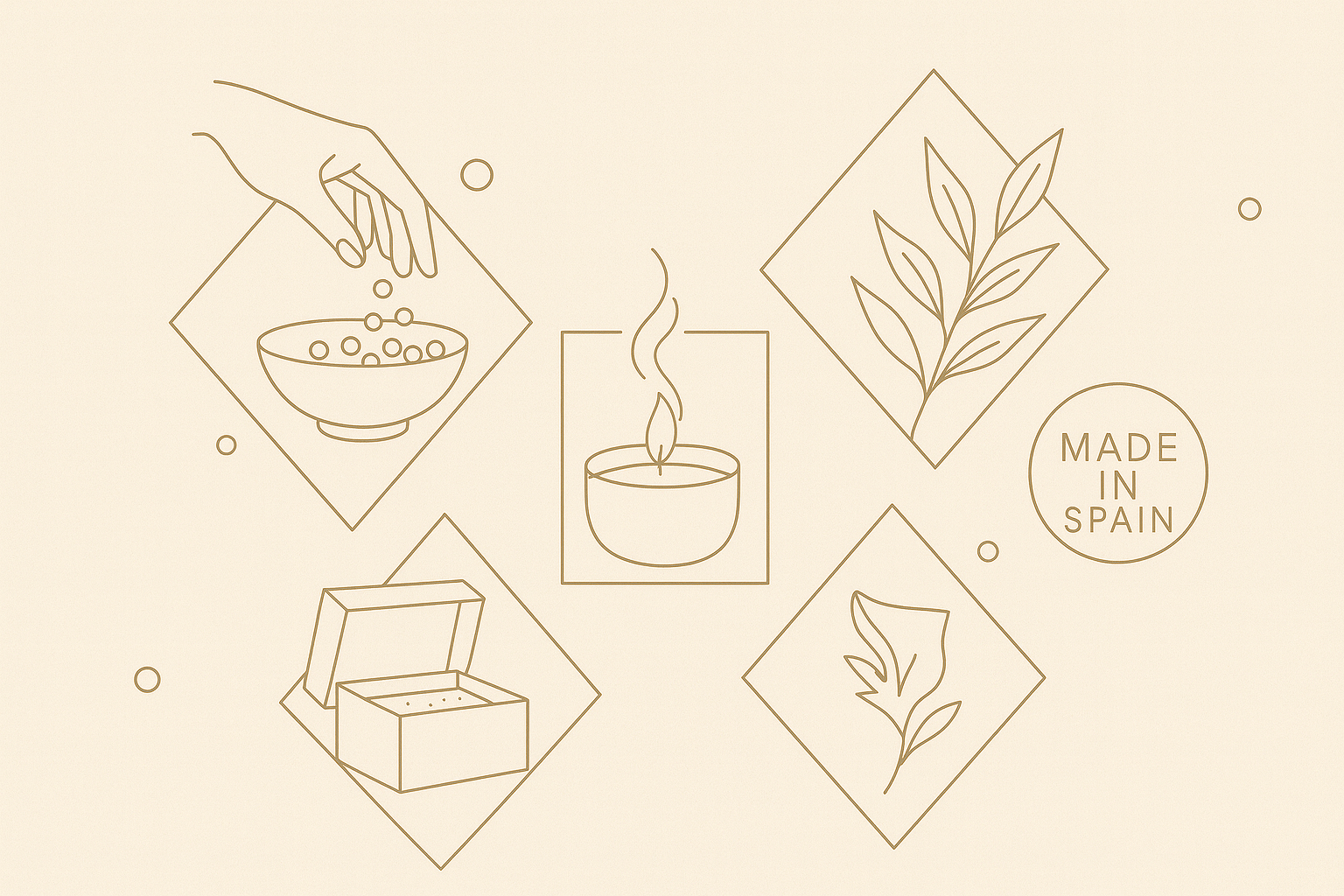 MADE
IN
SPAIN